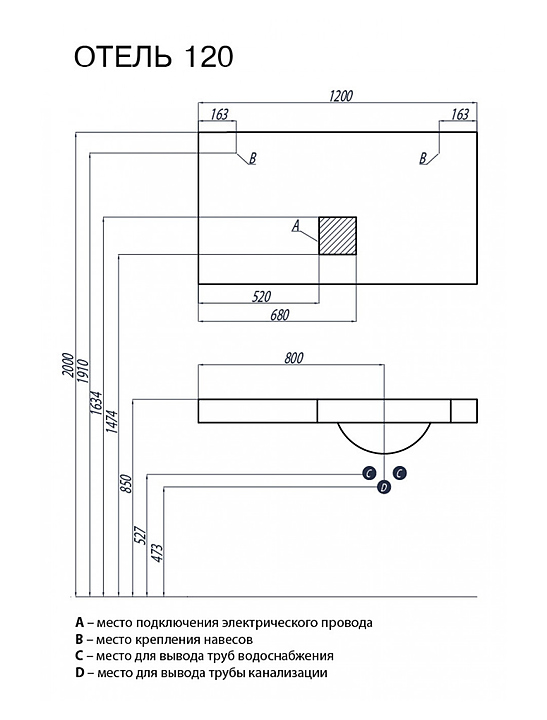 ОТЕЛЬ 120

1200

163

163

B

B

A

520

680

800

2000

1910

1634

1474

850

527

473

C

C

D

A – место подключения электрического провода
B – место крепления навесов
C – место для вывода труб водоснабжения
D – место для вывода трубы канализации