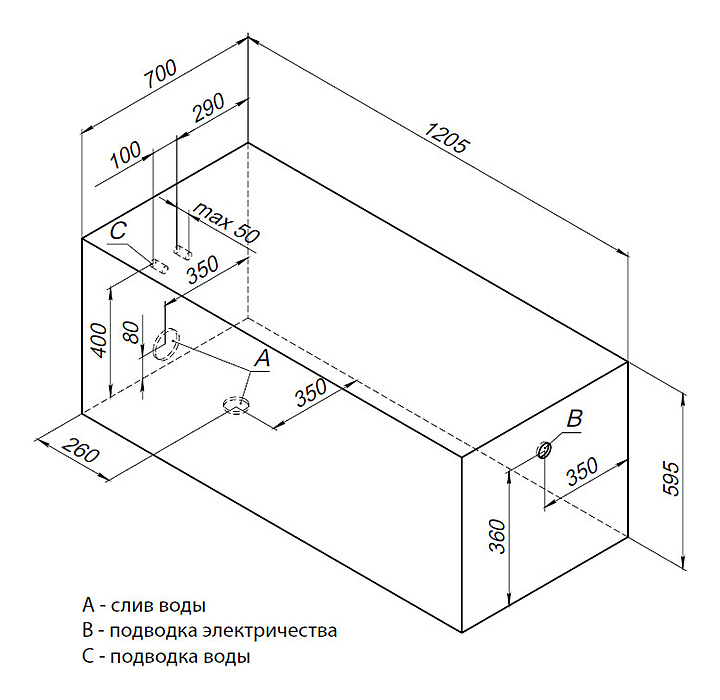 700
290
100
1205
max 50
C
350
400
80
A
350
260
B
350
595
360

A - слив воды
B - подводка электричества
C - подводка воды