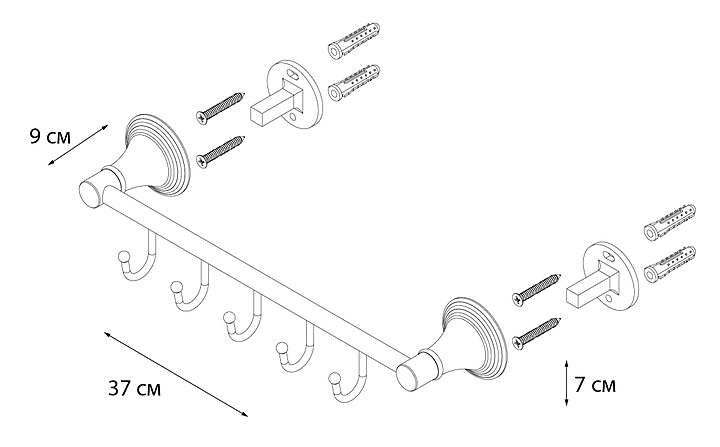 9 см

37 см

7 см