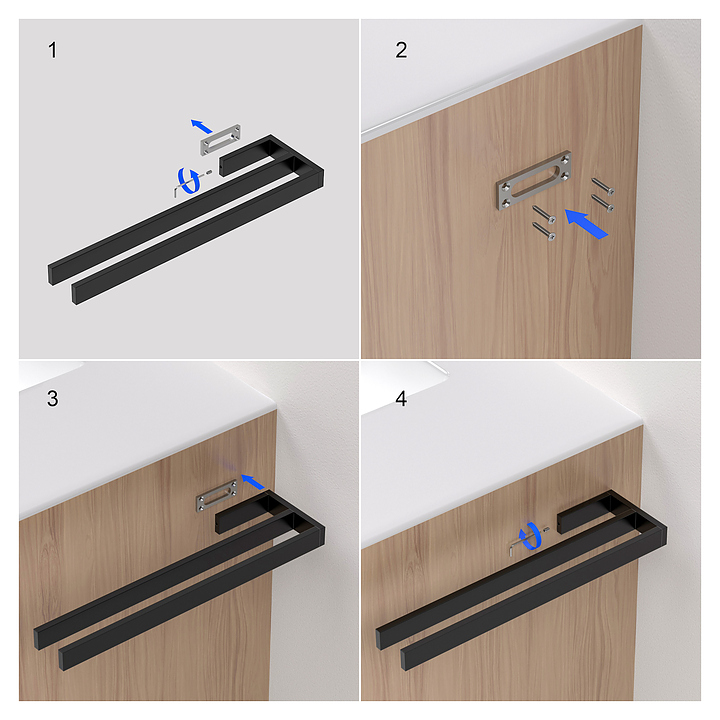 1

2

3

4