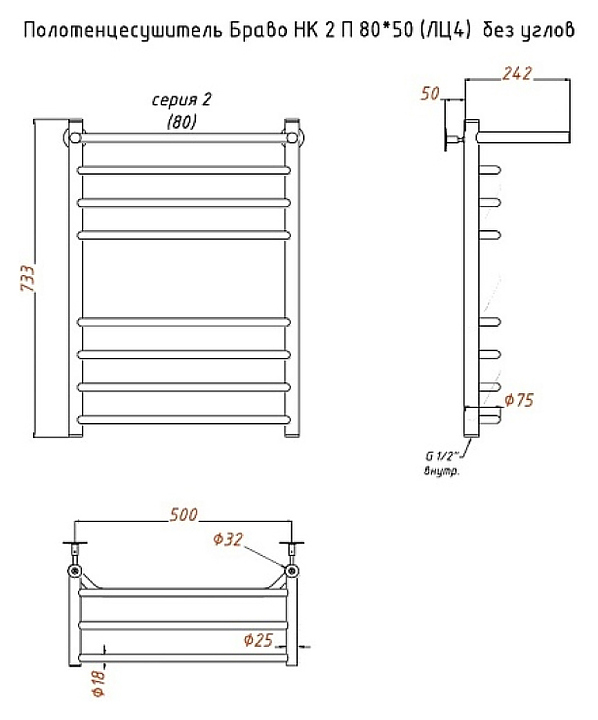 Полотенцесушитель Браво НК 2 П 80*50 (ЛЦ4) без углов

серия 2
(80)

733

50

242

Ф75

G 1/2"
внутр.

500

Ф32

Ф25

Ф18