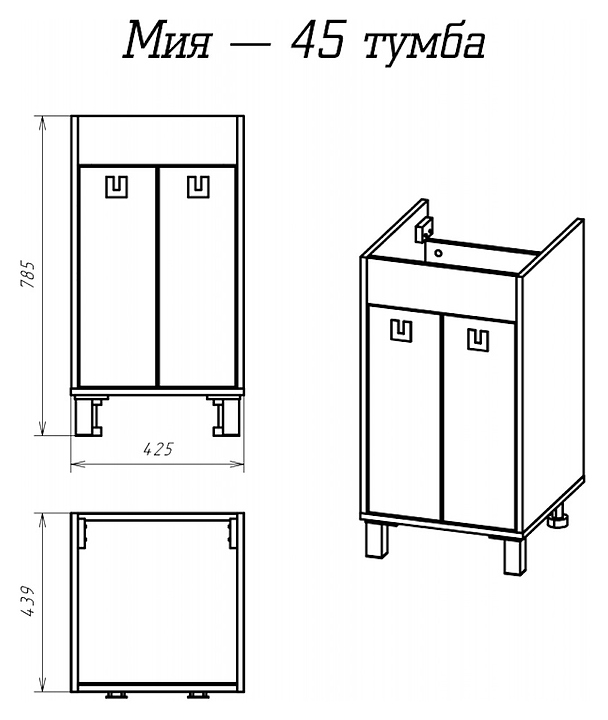 Мия — 45 тумба

785

425

439