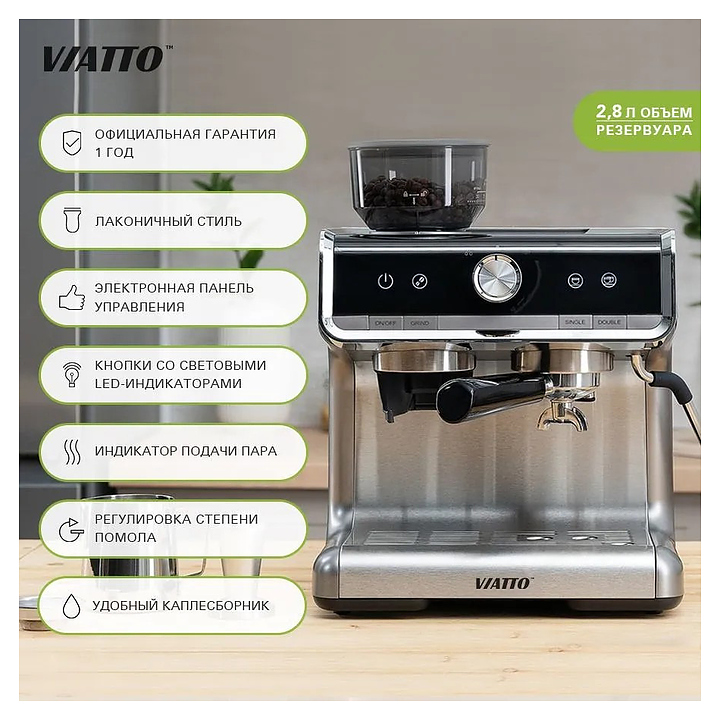 VIATTO™

2,8 Л ОБЪЕМ РЕЗЕРВУАРА

ОФИЦИАЛЬНАЯ ГАРАНТИЯ 1 ГОД

ЛАКОНИЧНЫЙ СТИЛЬ

ЭЛЕКТРОННАЯ ПАНЕЛЬ УПРАВЛЕНИЯ

КНОПКИ СО СВЕТОВЫМИ LED-ИНДИКАТОРАМИ

ИНДИКАТОР ПОДАЧИ ПАРА

РЕГУЛИРОВКА СТЕПЕНИ ПОМОЛА

УДОБНЫЙ КАПЛЕСБОРНИК

ON/OFF GRIND SINGLE DOUBLE

VIATTO™