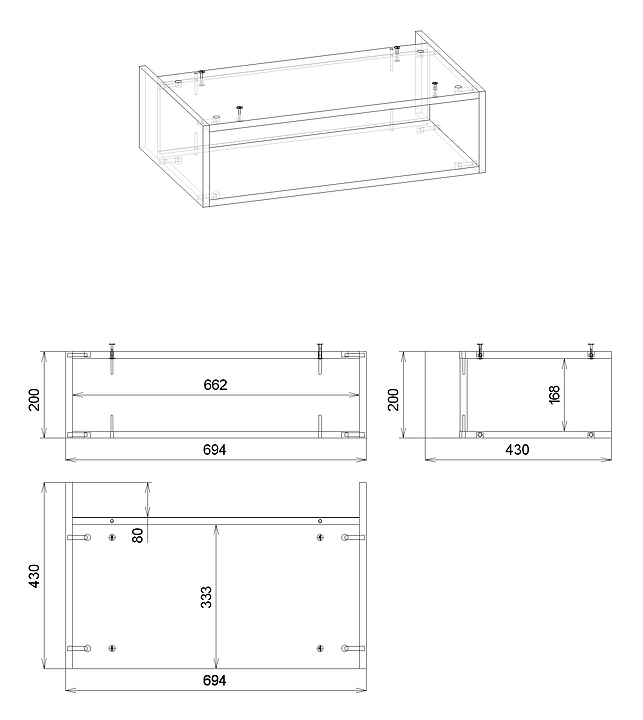 200
662
694
200
168
430
430
80
333
694