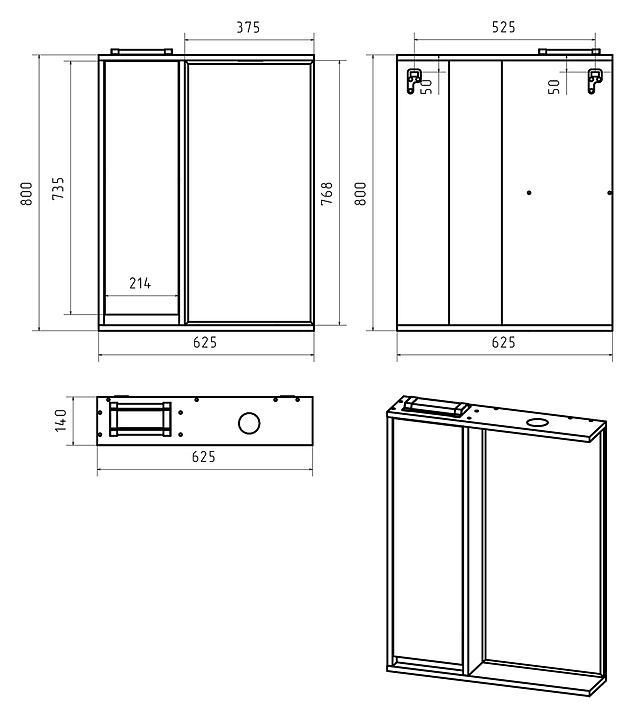 375
800
735
768
214
625
525
50
50
800
625
140
625