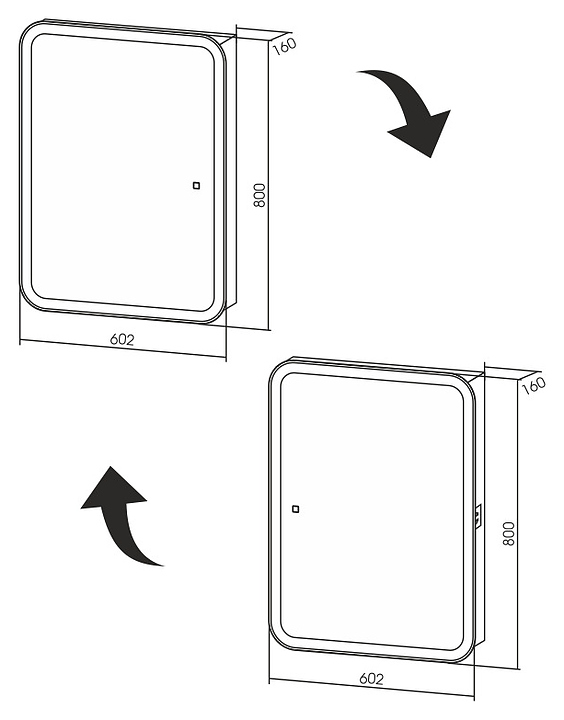 160
800
602
160
800
602