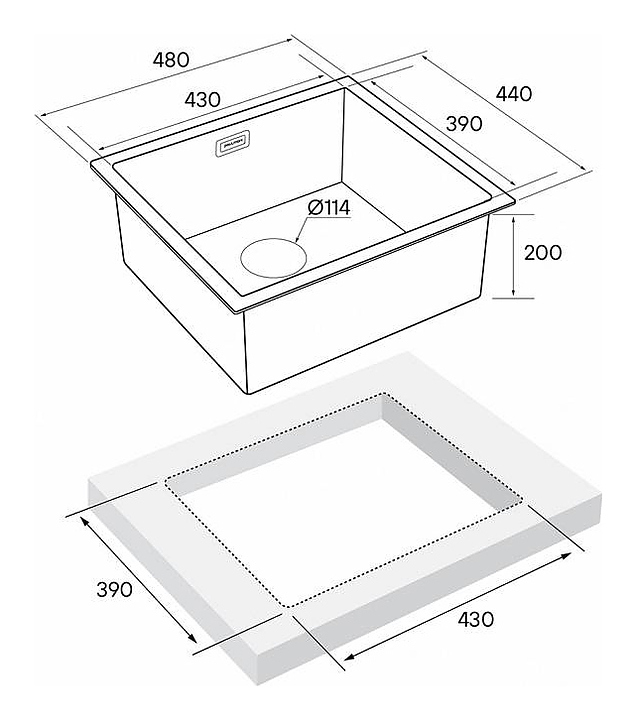 480
430
440
390
Ø114
200
390
430