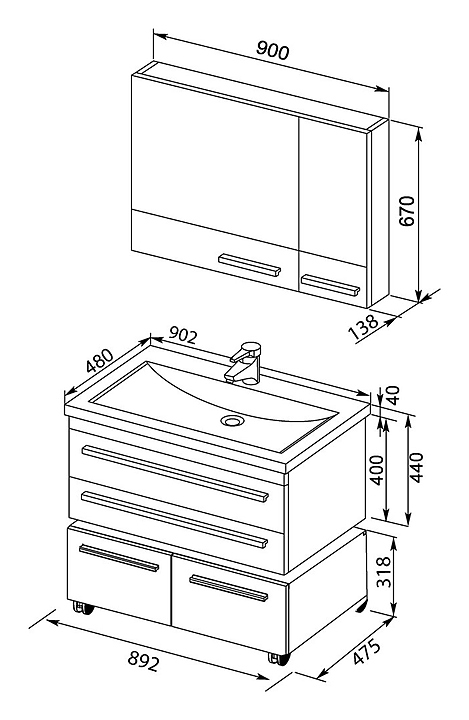 900
670
138
902
480
40
400
440
318
892
475