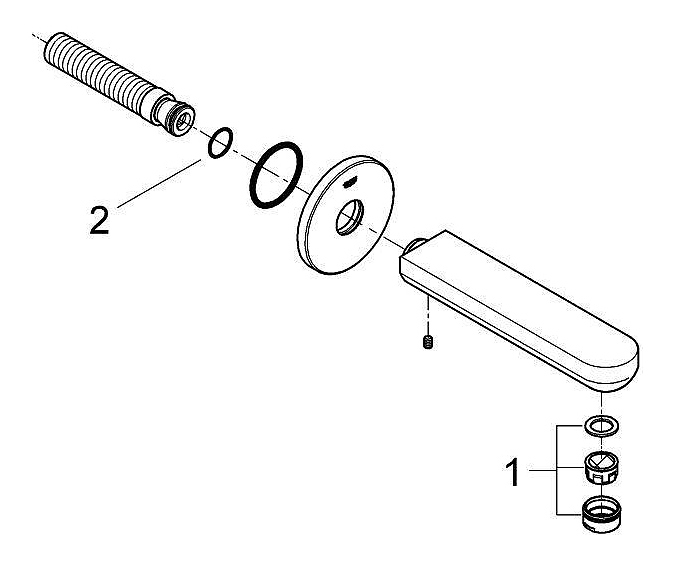 2

1