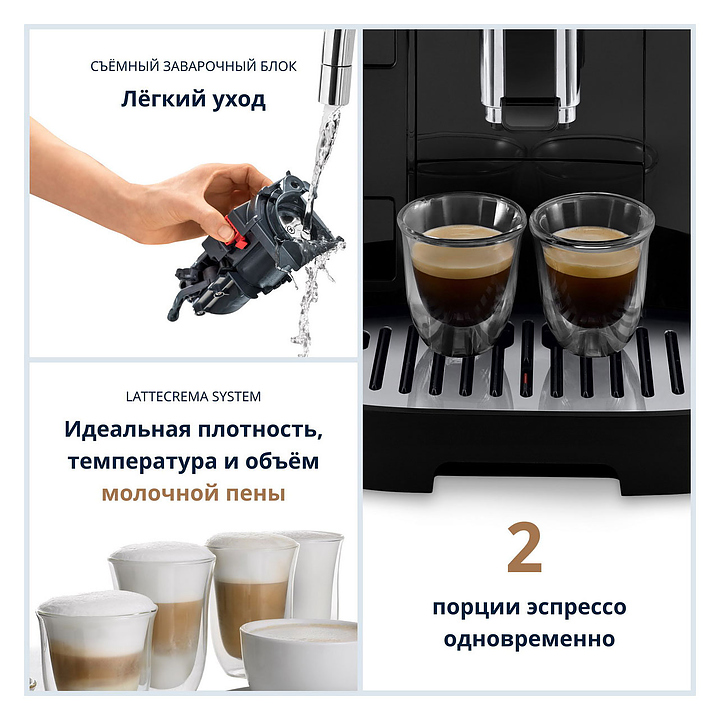 СЪЁМНЫЙ ЗАВАРОЧНЫЙ БЛОК

Лёгкий уход

LATTECREMA SYSTEM

Идеальная плотность, температура и объём молочной пены

2

порции эспрессо одновременно