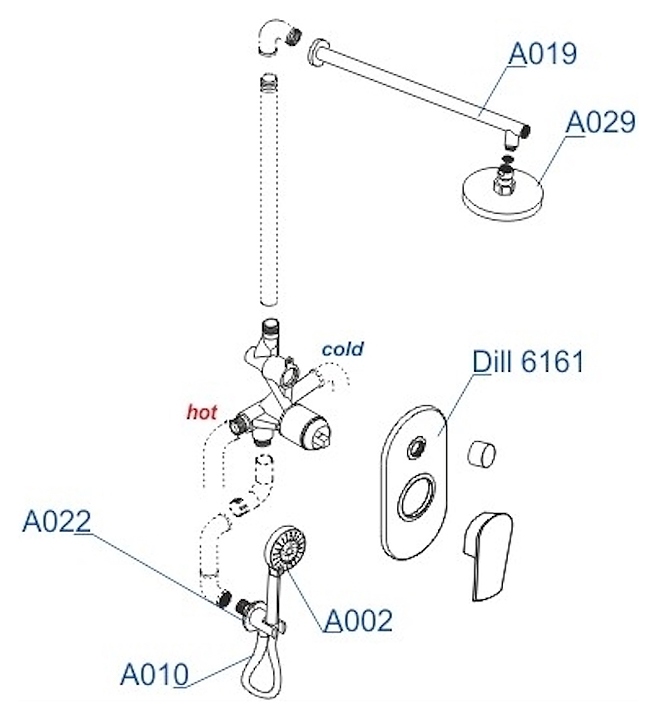 A019
A029
cold
Dill 6161
hot
A022
A002
A010