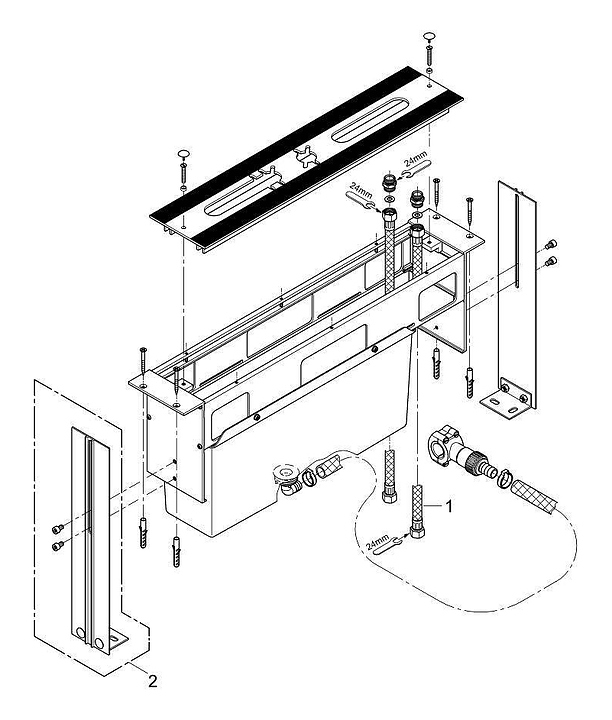 24mm
24mm
1
24mm
2