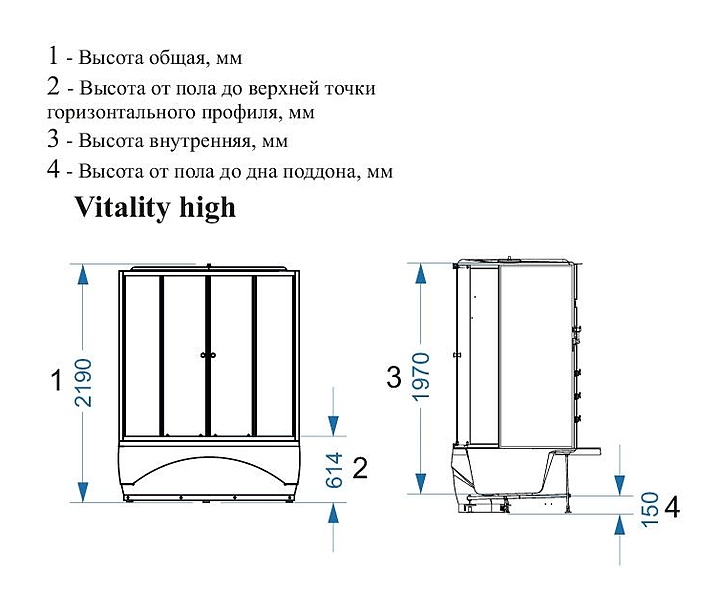 1 - Высота общая, мм

2 - Высота от пола до верхней точки горизонтального профиля, мм

3 - Высота внутренняя, мм

4 - Высота от пола до дна поддона, мм

Vitality high

1 2190

614 2

3 1970

150 4