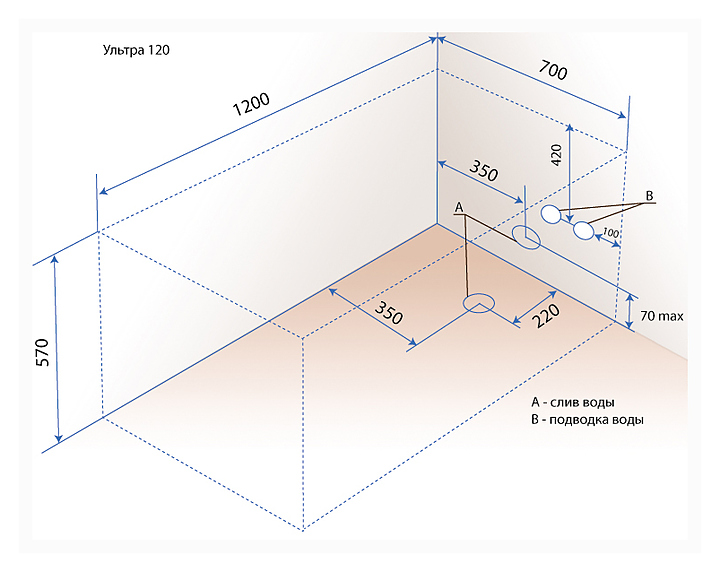 Ультра 120

1200

700

420

350

A

B

100

350

220

70 max

570

A - слив воды
B - подводка воды