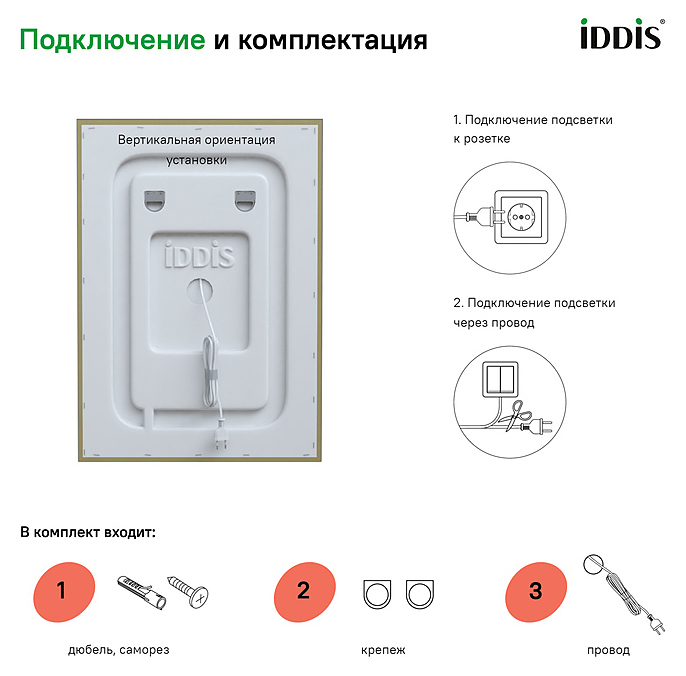 Подключение и комплектация

iDDiS®

Вертикальная ориентация установки

iDDiS

1. Подключение подсветки к розетке

2. Подключение подсветки через провод

В комплект входит:

1

дюбель, саморез

2

крепеж

3

провод