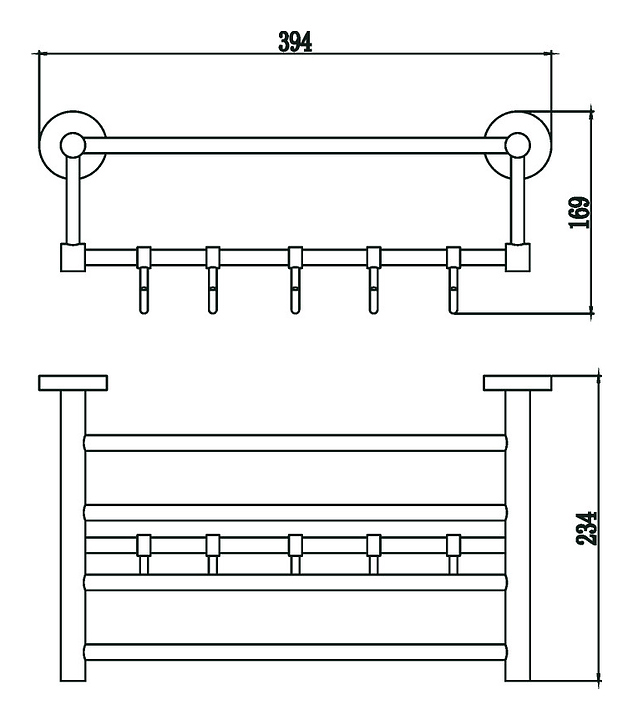 394

169

234