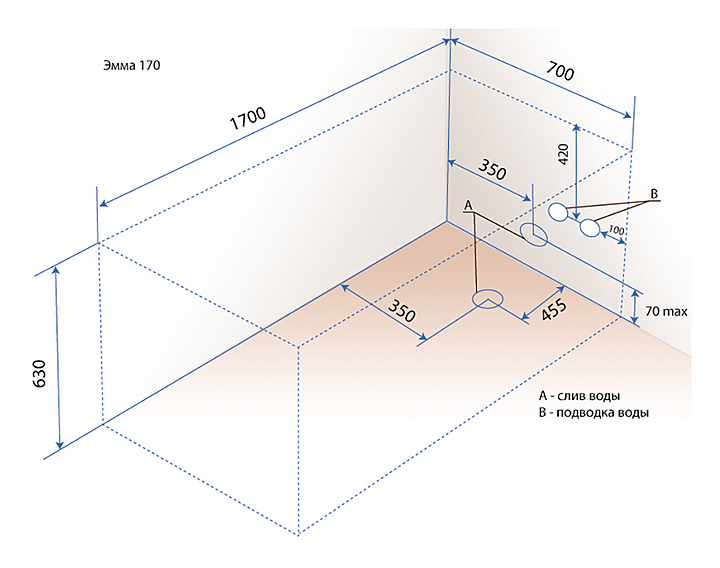 Эмма 170

1700

700

420

350

B

A

100

350

455

70 max

630

A - слив воды
B - подводка воды