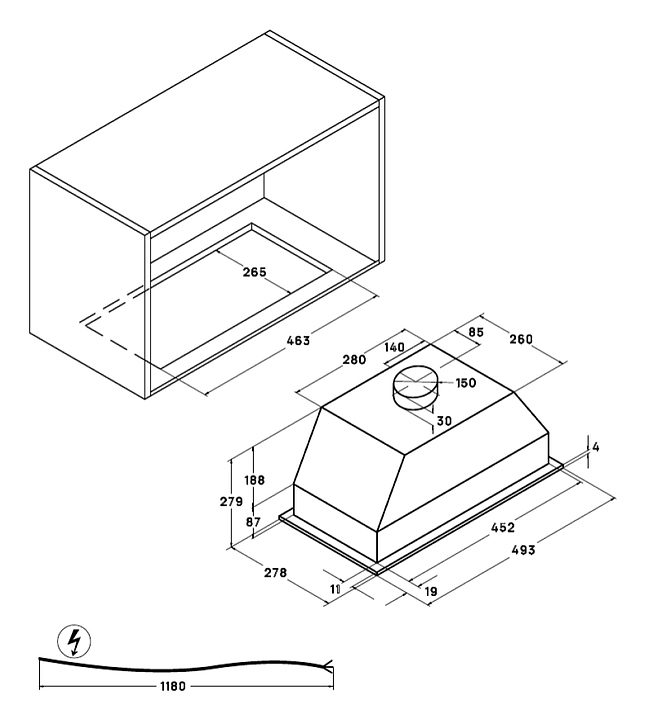 265

463

280

140

85

260

150

30

4

188

279

87

452

493

278

11

19

1180