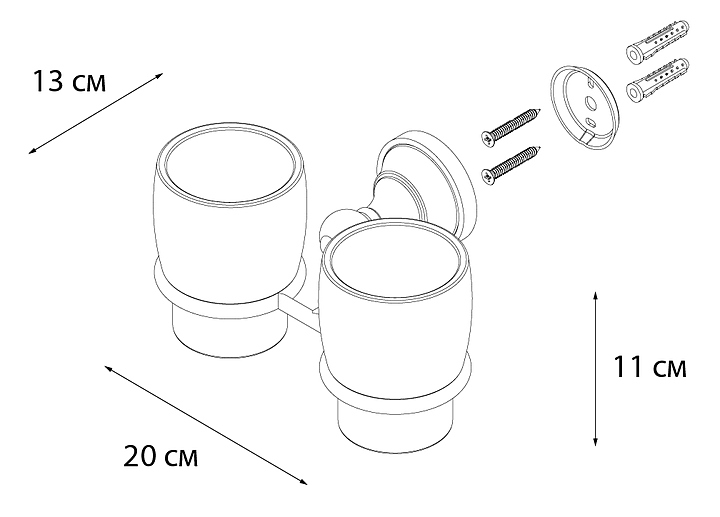 13 см

11 см

20 см