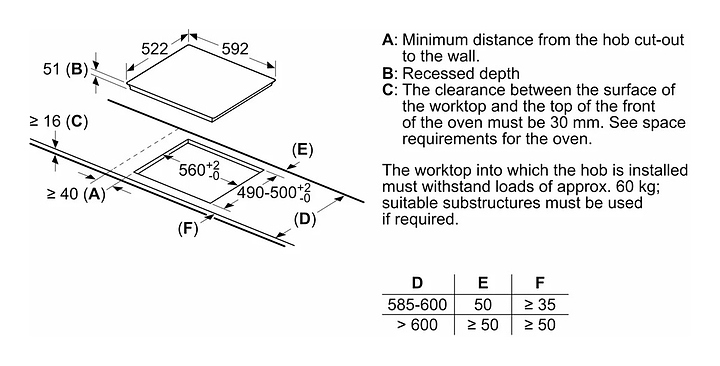 522
592
51 (B)
≥ 16 (C)
(E)
$560^{+2}_{-0}$
$490\text{-}500^{+2}_{-0}$
≥ 40 (A)
(F)
(D)

A: Minimum distance from the hob cut-out to the wall.
B: Recessed depth
C: The clearance between the surface of the worktop and the top of the front of the oven must be 30 mm. See space requirements for the oven.

The worktop into which the hob is installed must withstand loads of approx. 60 kg; suitable substructures must be used if required.

| D | E | F |
|---|---|---|
| 585-600 | 50 | ≥ 35 |
| > 600 | ≥ 50 | ≥ 50 |