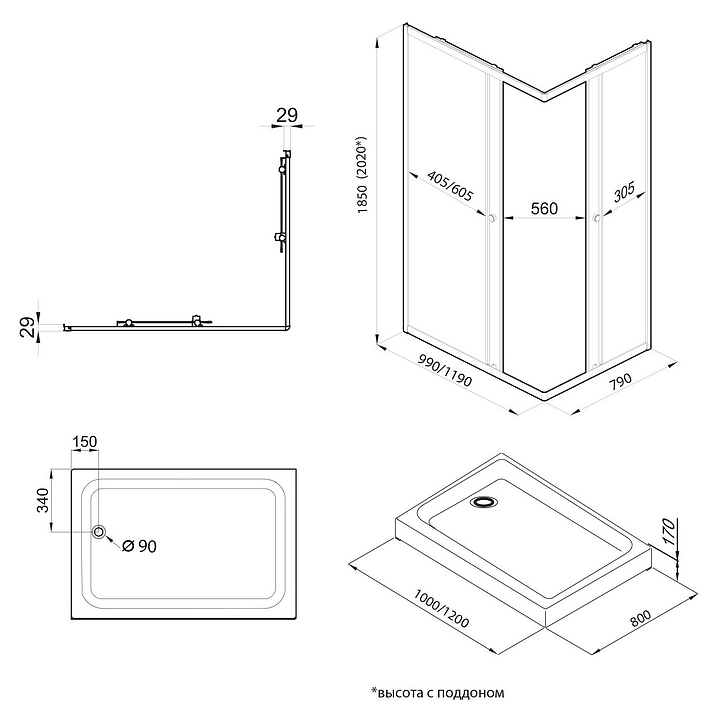 29

29

1850 (2020*)

405/605

560

305

990/1190

790

150

340

Ø 90

170

1000/1200

800

*высота с поддоном