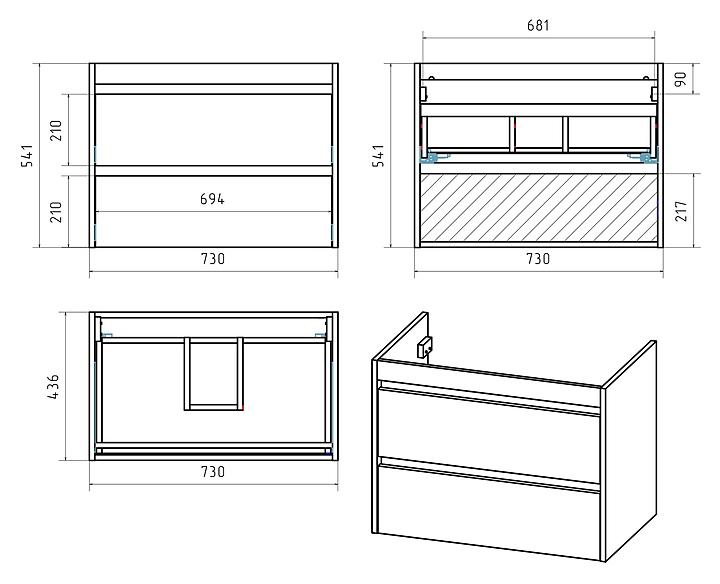 541
210
210
694
730
681
90
541
217
730
436
730