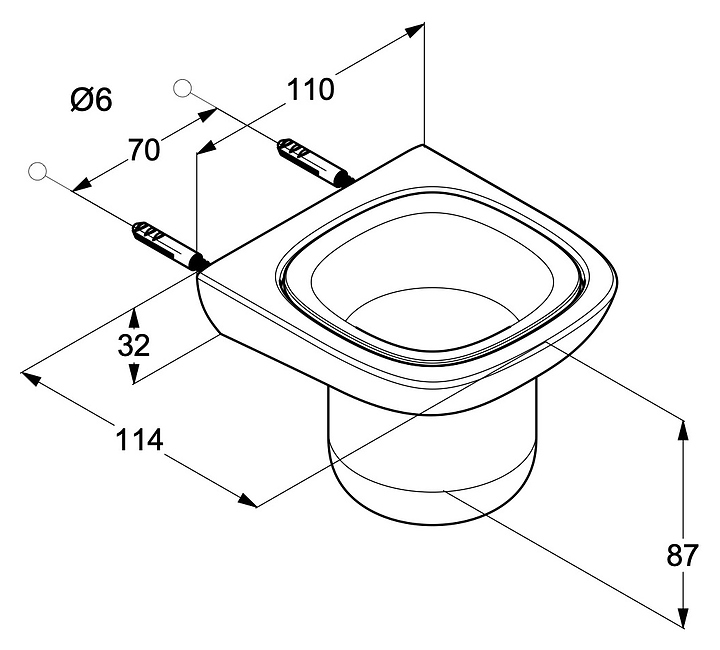 Ø6
110
70
32
114
87