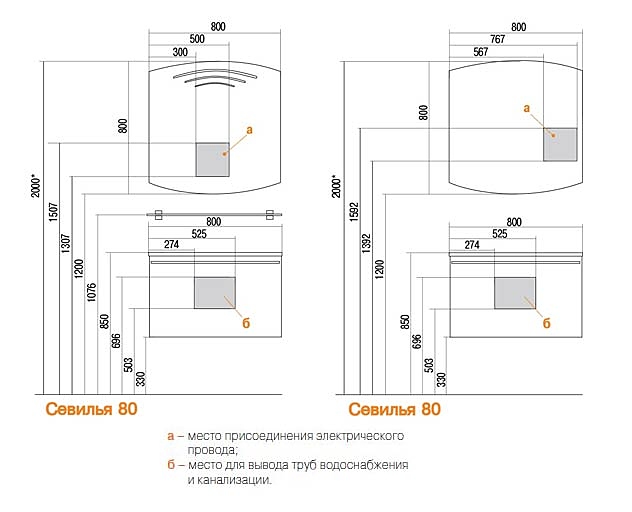 800
500
300
800
а
2000*
1507
1307
1200
1076
800
525
274
850
696
503
330
б

Севилья 80

800
767
567
800
а
2000*
1592
1392
1200
800
525
274
850
696
503
330
б

Севилья 80

а – место присоединения электрического провода;
б – место для вывода труб водоснабжения и канализации.