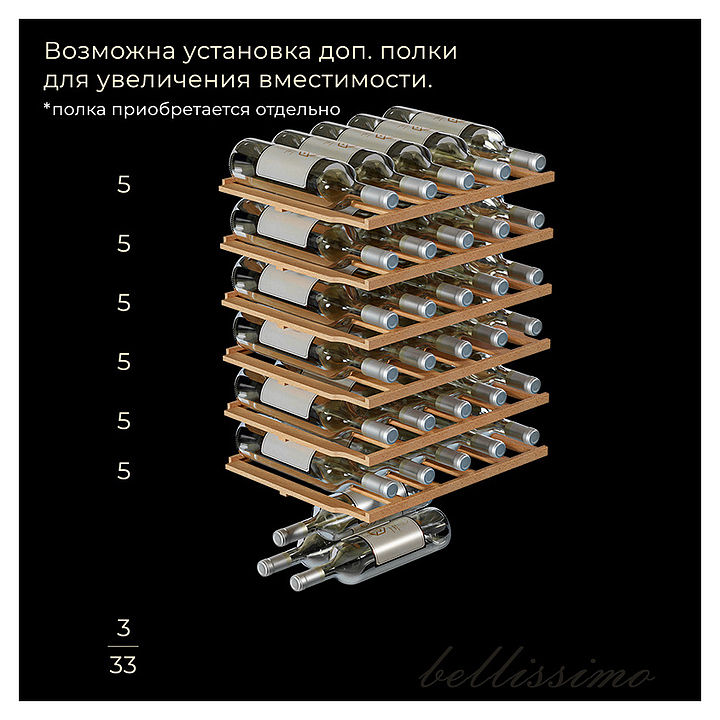 Возможна установка доп. полки для увеличения вместимости.
*полка приобретается отдельно

5

5

5

5

5

5

3

33

bellissimo