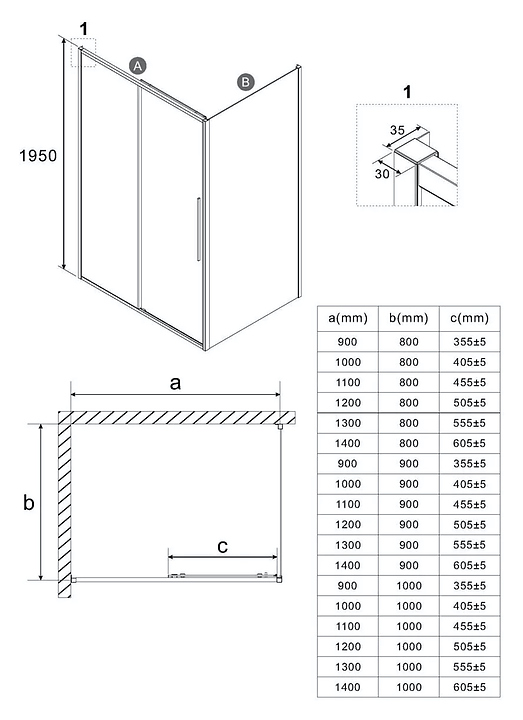 1
A
B
1950

1
35
30

a
b
c

| a(mm) | b(mm) | c(mm) |
|---|---|---|
| 900 | 800 | 355±5 |
| 1000 | 800 | 405±5 |
| 1100 | 800 | 455±5 |
| 1200 | 800 | 505±5 |
| 1300 | 800 | 555±5 |
| 1400 | 800 | 605±5 |
| 900 | 900 | 355±5 |
| 1000 | 900 | 405±5 |
| 1100 | 900 | 455±5 |
| 1200 | 900 | 505±5 |
| 1300 | 900 | 555±5 |
| 1400 | 900 | 605±5 |
| 900 | 1000 | 355±5 |
| 1000 | 1000 | 405±5 |
| 1100 | 1000 | 455±5 |
| 1200 | 1000 | 505±5 |
| 1300 | 1000 | 555±5 |
| 1400 | 1000 | 605±5 |