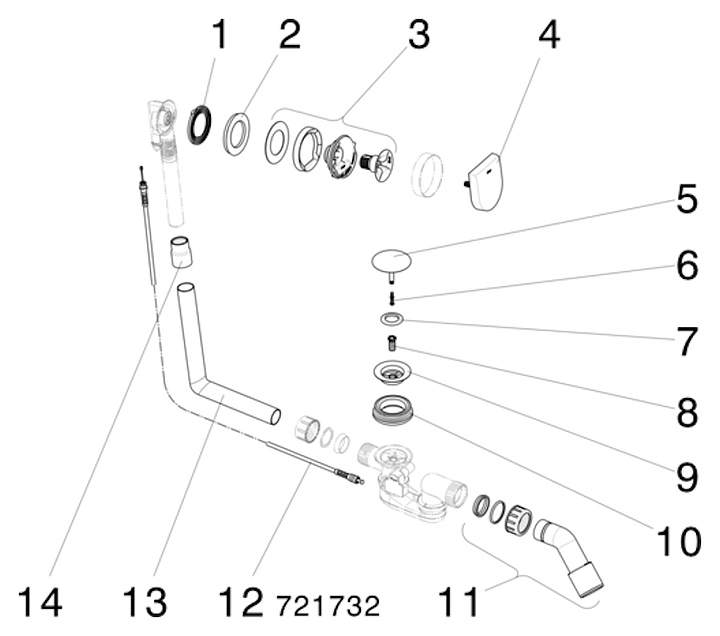 1 2 3 4

5

6

7

8

9

10

14 13 12 721732 11