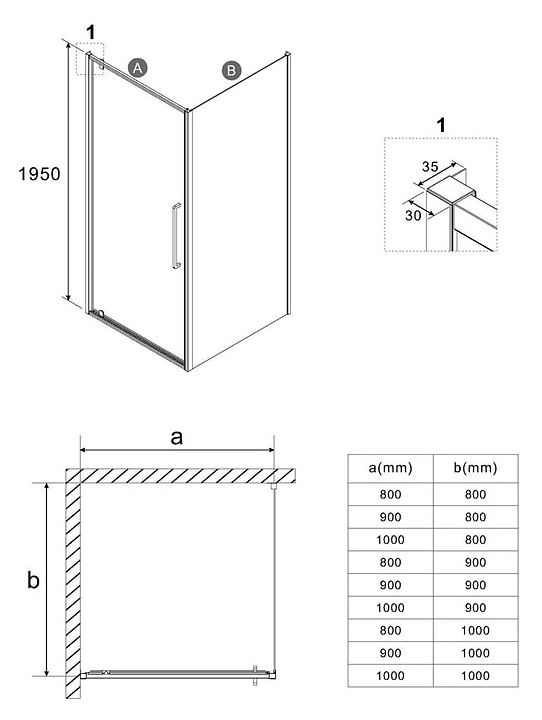 1

A

B

1950

1

35

30

a

b

| a(mm) | b(mm) |
|---|---|
| 800 | 800 |
| 900 | 800 |
| 1000 | 800 |
| 800 | 900 |
| 900 | 900 |
| 1000 | 900 |
| 800 | 1000 |
| 900 | 1000 |
| 1000 | 1000 |