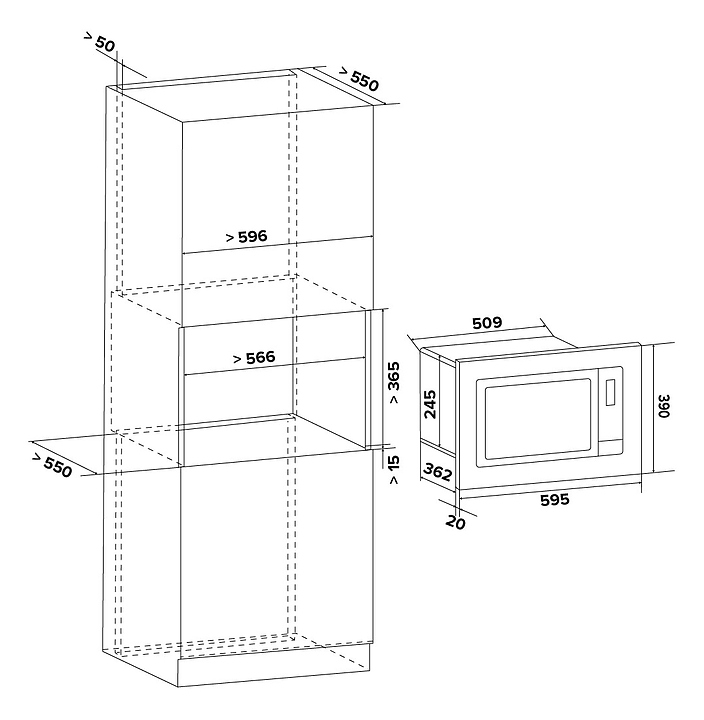 > 50

> 550

> 596

> 566

> 365

> 550

> 15

509

245

390

362

595

20