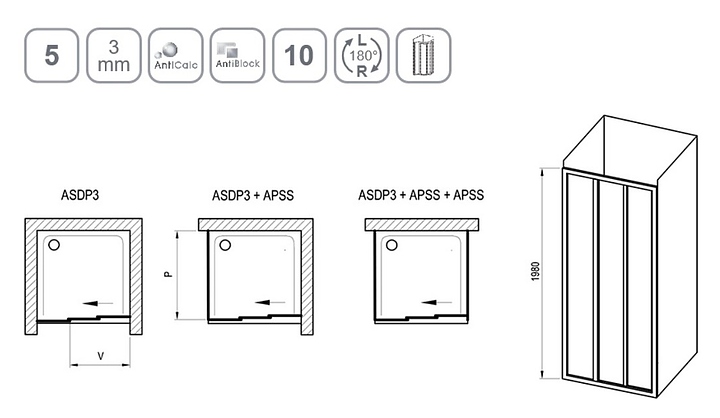 5

3 mm

AntiCalc

AntiBlock

10

L 180° R

ASDP3

ASDP3 + APSS

ASDP3 + APSS + APSS

P

V

1980