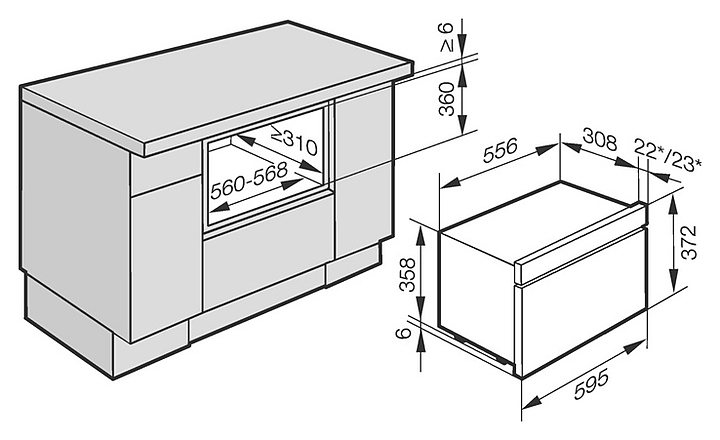 ≥6
360
≥310
560-568
556
308
22*/23*
372
358
6
595