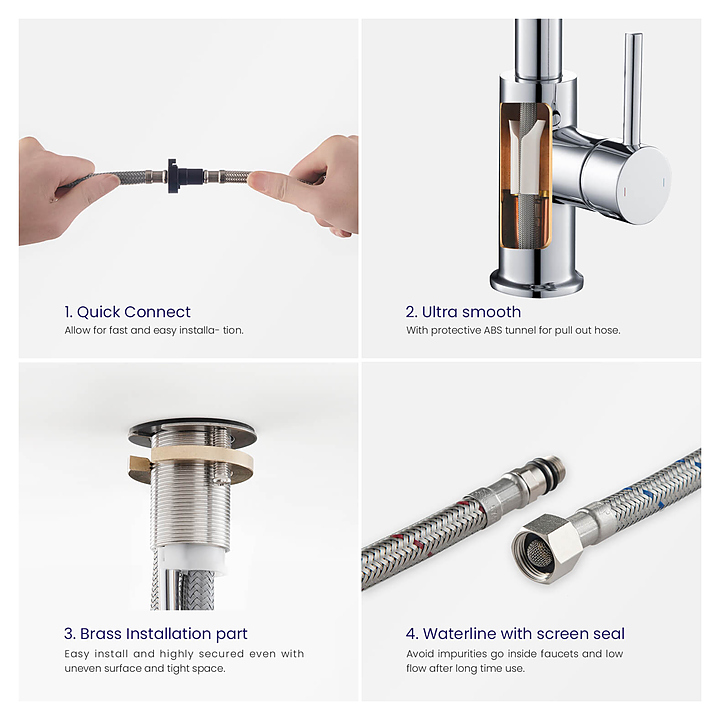 1. Quick Connect
Allow for fast and easy installa- tion.

2. Ultra smooth
With protective ABS tunnel for pull out hose.

3. Brass Installation part
Easy install and highly secured even with uneven surface and tight space.

4. Waterline with screen seal
Avoid impurities go inside faucets and low flow after long time use.