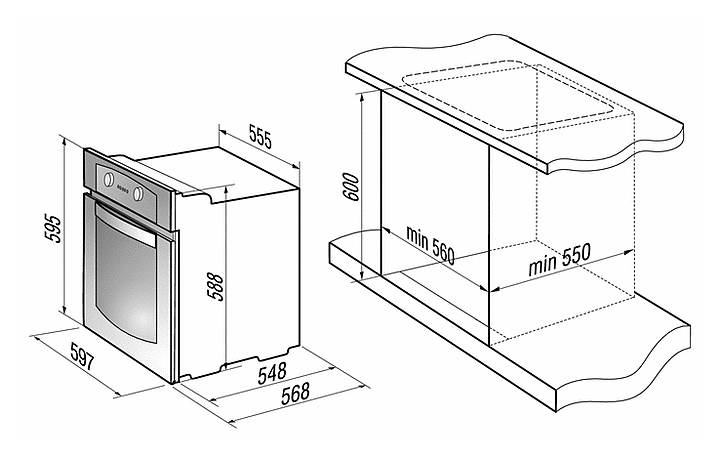 555
595
588
597
548
568
600
min 560
min 550