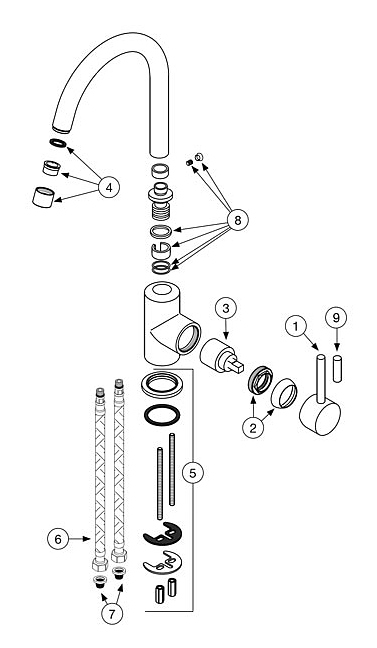 4
8
3
1
9
2
5
6
7