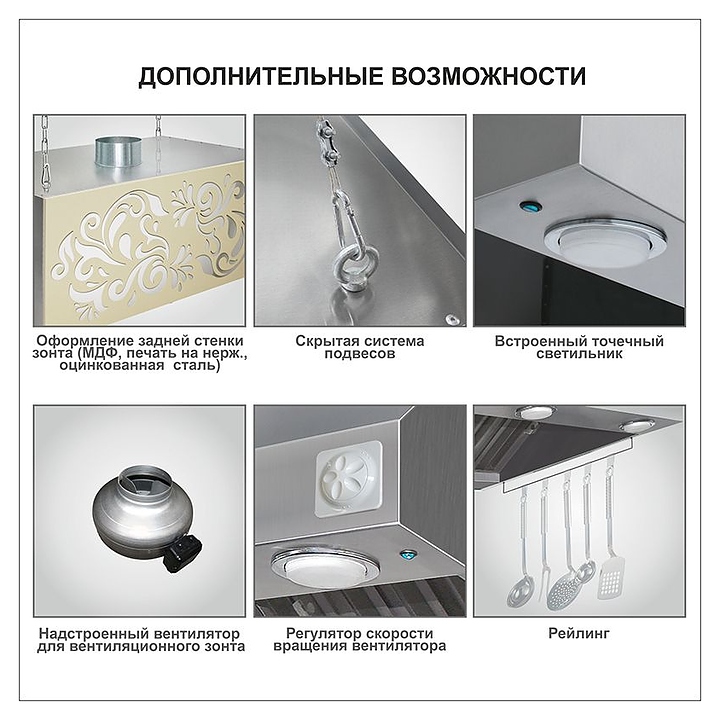 ДОПОЛНИТЕЛЬНЫЕ ВОЗМОЖНОСТИ

Оформление задней стенки зонта (МДФ, печать на нерж., оцинкованная сталь)

Скрытая система подвесов

Встроенный точечный светильник

Надстроенный вентилятор для вентиляционного зонта

Регулятор скорости вращения вентилятора

Рейлинг