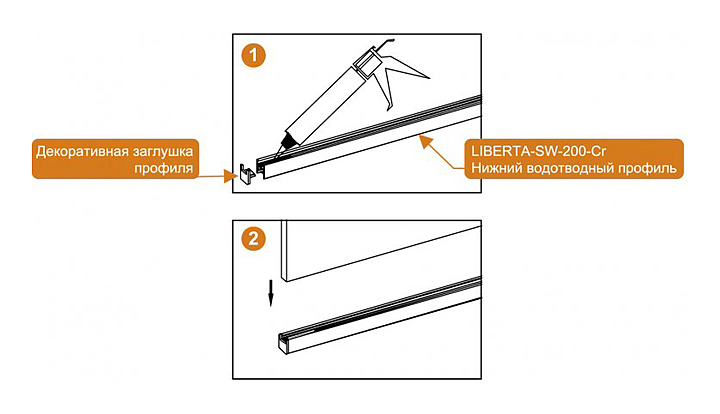 1

Декоративная заглушка профиля

LIBERTA-SW-200-Cr
Нижний водотводный профиль

2