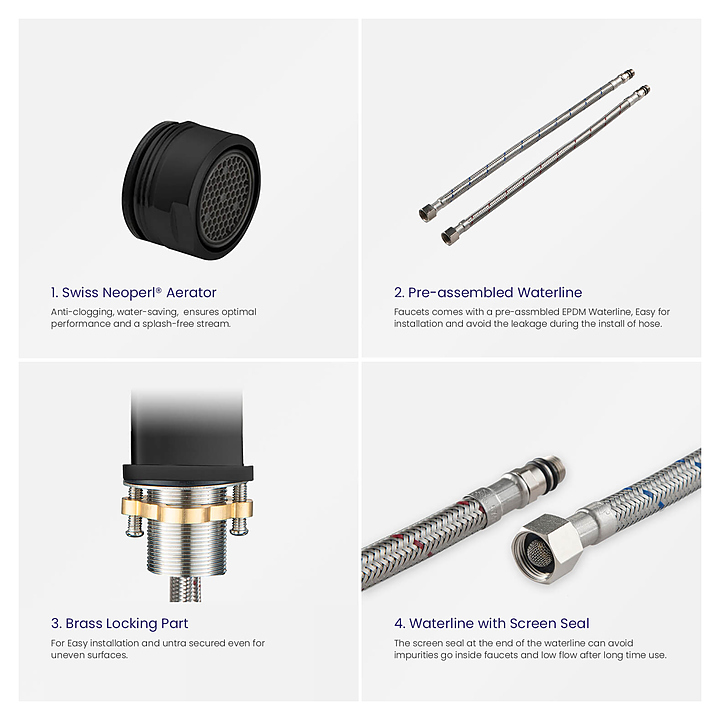 1. Swiss Neoperl® Aerator

Anti-clogging, water-saving, ensures optimal performance and a splash-free stream.

2. Pre-assembled Waterline

Faucets comes with a pre-assmbled EPDM Waterline, Easy for installation and avoid the leakage during the install of hose.

3. Brass Locking Part

For Easy installation and untra secured even for uneven surfaces.

4. Waterline with Screen Seal

The screen seal at the end of the waterline can avoid impurities go inside faucets and low flow after long time use.