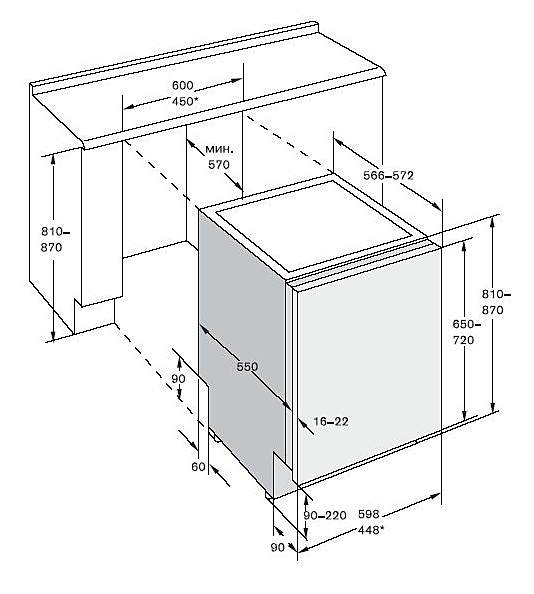 600
450*
мин.
570
566–572
810–
870
810–
870
650–
720
550
90
16–22
60
90–220
598
448*
90