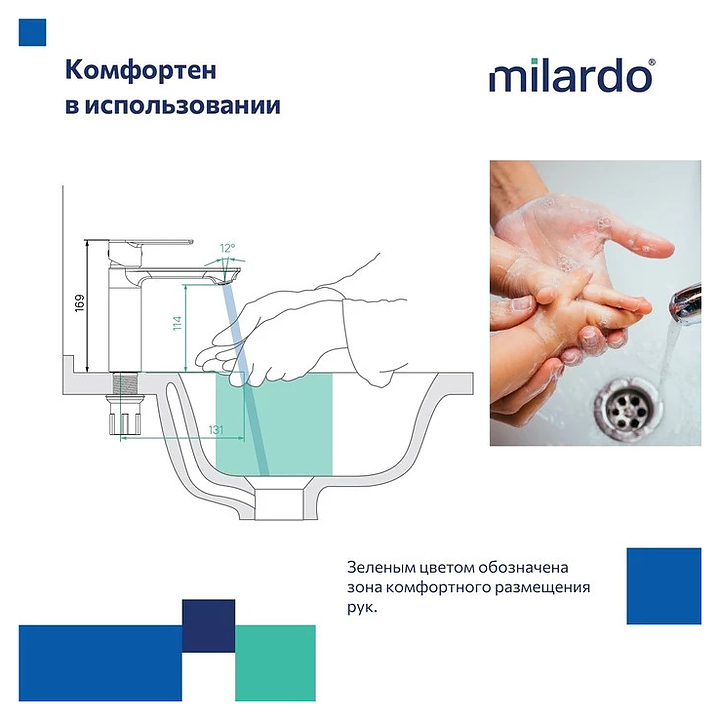 Комфортен в использовании

milardo®

12°

169

114

131

Зеленым цветом обозначена зона комфортного размещения рук.