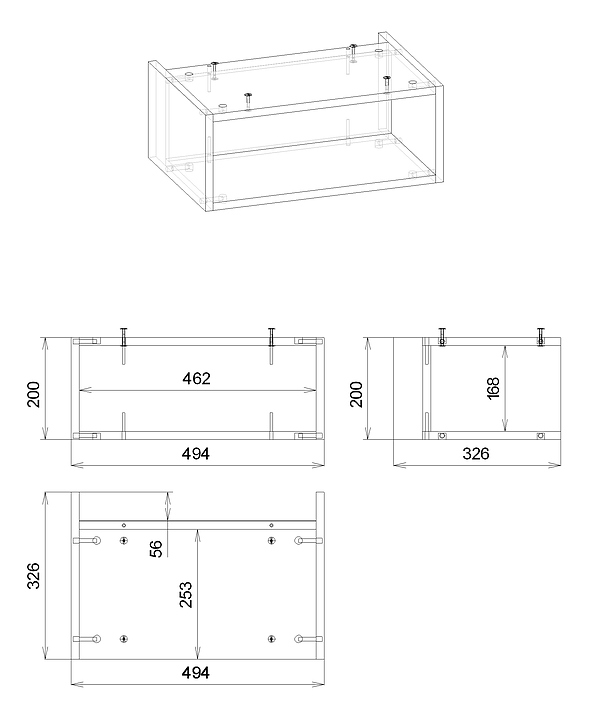 200
462
494
200
168
326
326
56
253
494