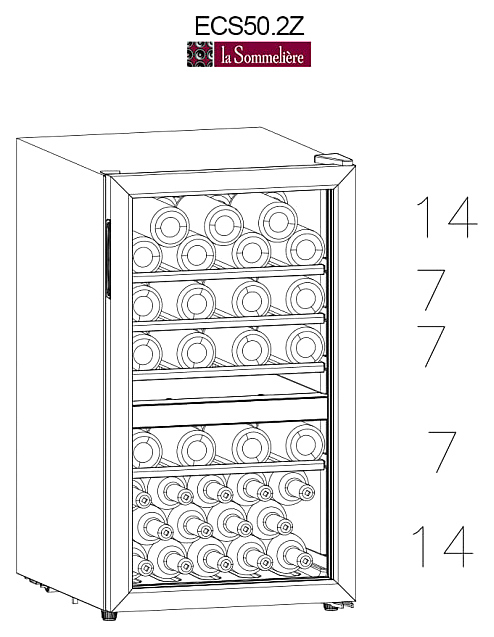 ECS50.2Z

la Sommelière

14

7

7

7

14