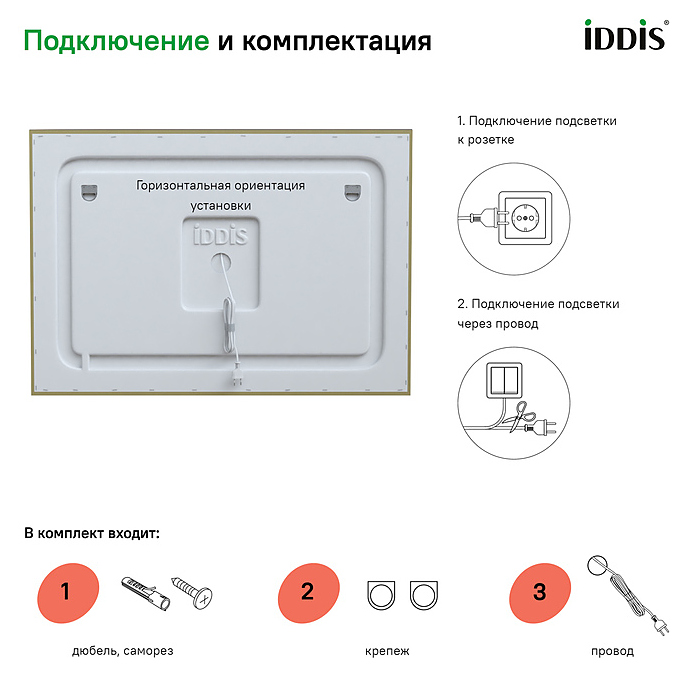 Подключение и комплектация

iDDiS®

Горизонтальная ориентация установки

iDDiS

1. Подключение подсветки к розетке

2. Подключение подсветки через провод

В комплект входит:

1

дюбель, саморез

2

крепеж

3

провод