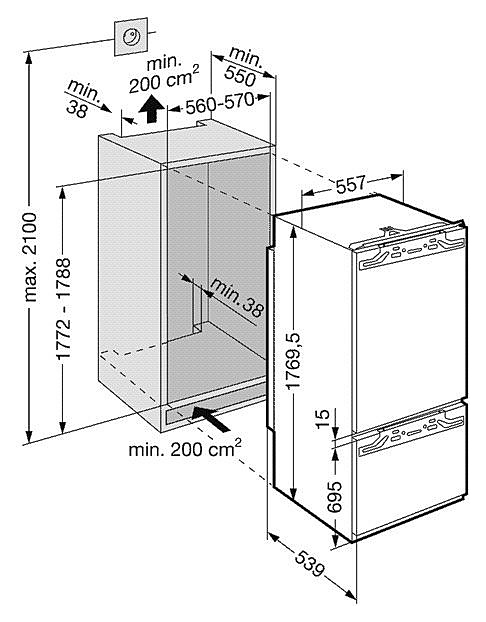 min. 200 $cm^2$

min. 550

min. 38

560-570

557

max. 2100

1772 - 1788

min. 38

1769,5

15

695

min. 200 $cm^2$

539