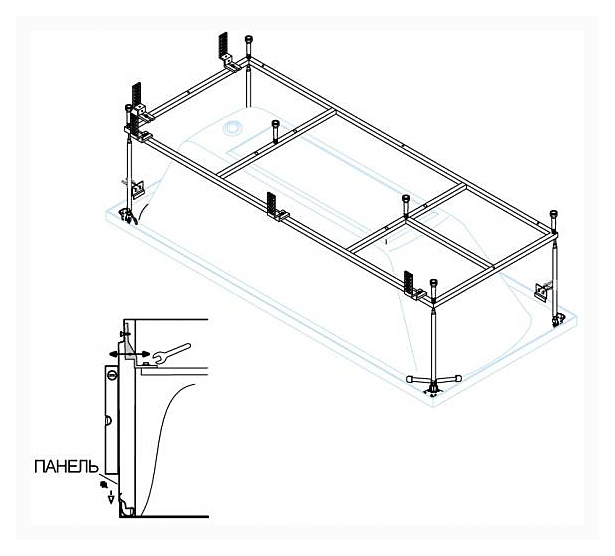 ПАНЕЛЬ