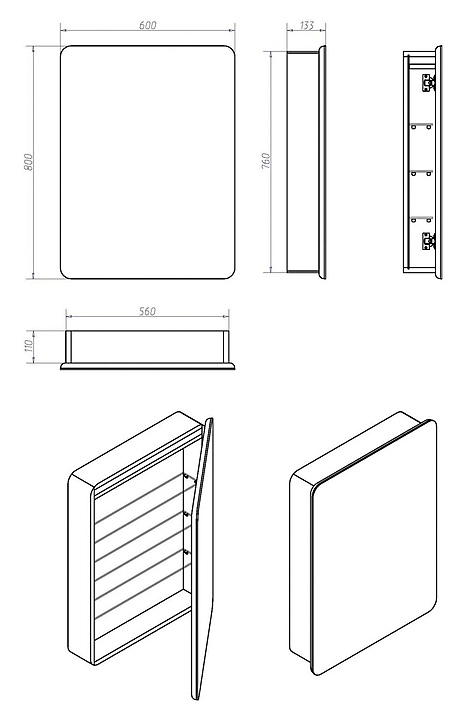 600
800
133
760
560
110