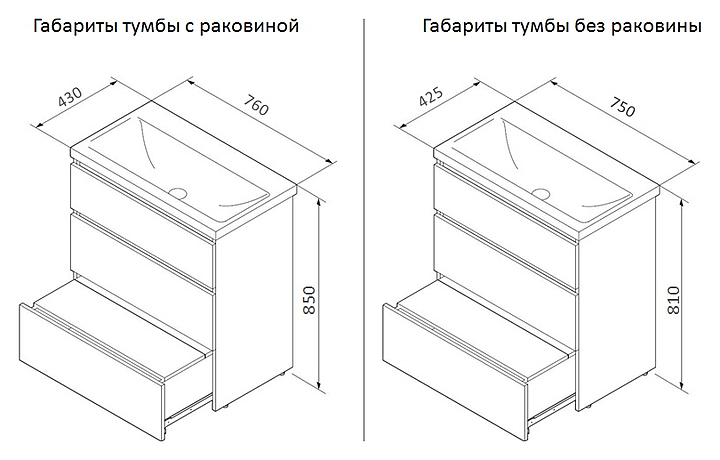 Габариты тумбы с раковиной

430

760

850

Габариты тумбы без раковины

425

750

810